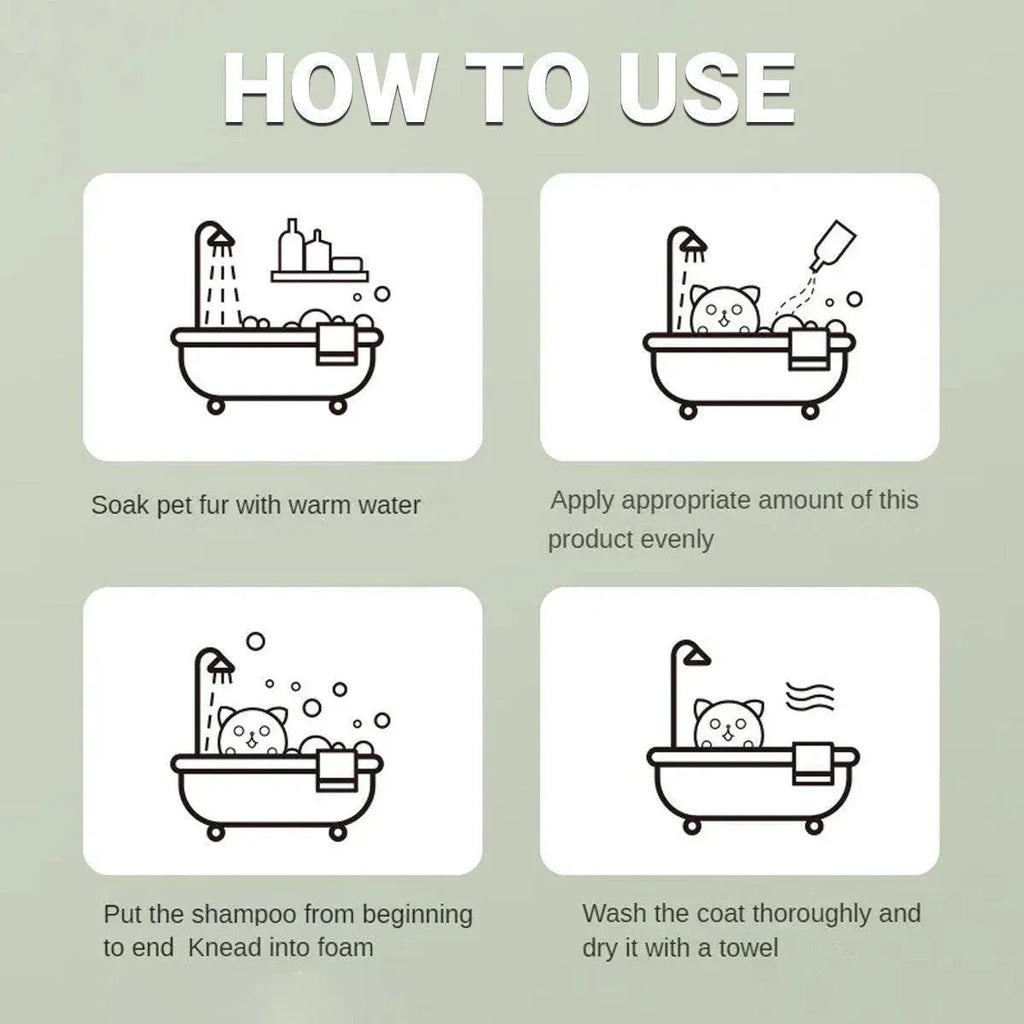 HOW TO USE

Soak pet fur with warm water

Apply appropriate amount of this product evenly

Put the shampoo from beginning to end  Knead into foam

Wash the coat thoroughly and dry it with a towel